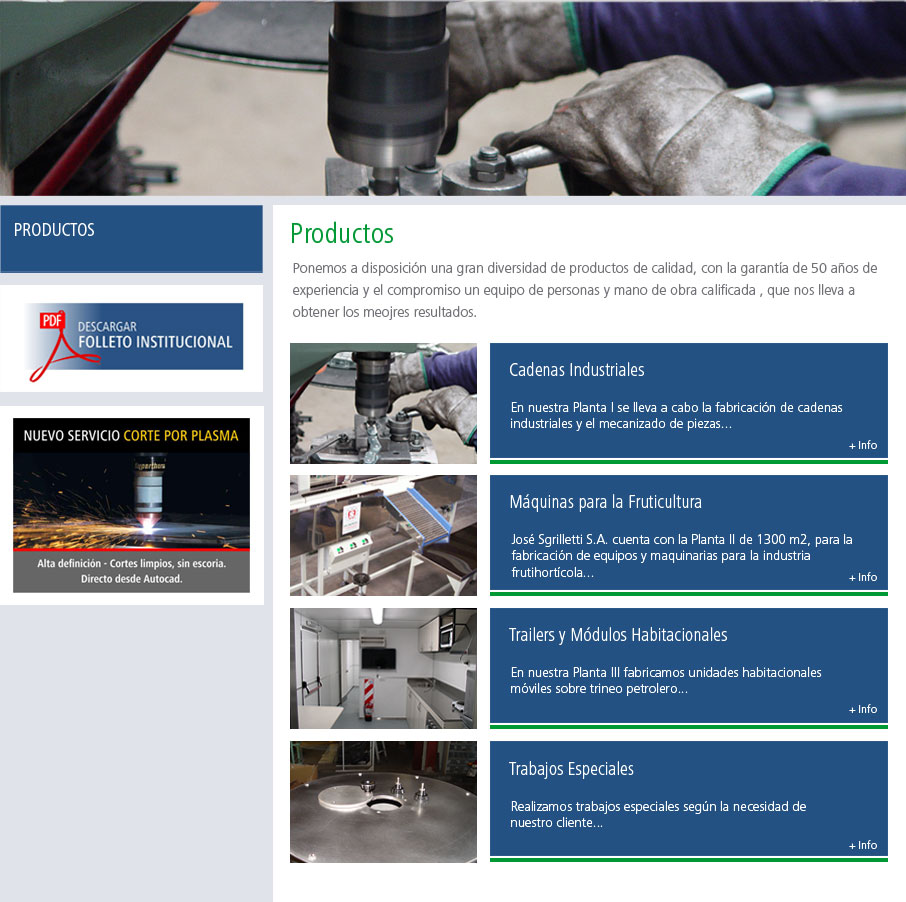 PRODUCTOS

PDF DESCARGAR FOLLETO INSTITUCIONAL

NUEVO SERVICIO CORTE POR PLASMA

Alta definición - Cortes limpios, sin escoria. Directo desde Autocad.

Productos

Ponemos a disposición una gran diversidad de productos de calidad, con la garantía de 50 años de experiencia y el compromiso un equipo de personas y mano de obra calificada , que nos lleva a obtener los meojres resultados.

Cadenas Industriales

En nuestra Planta I se lleva a cabo la fabricación de cadenas industriales y el mecanizado de piezas...

+ Info

Máquinas para la Fruticultura

José Sgrilletti S.A. cuenta con la Planta II de 1300 m2, para la fabricación de equipos y maquinarias para la industria frutihortícola...

+ Info

Trailers y Módulos Habitacionales

En nuestra Planta III fabricamos unidades habitacionales móviles sobre trineo petrolero...

+ Info

Trabajos Especiales

Realizamos trabajos especiales según la necesidad de nuestro cliente...

+ Info